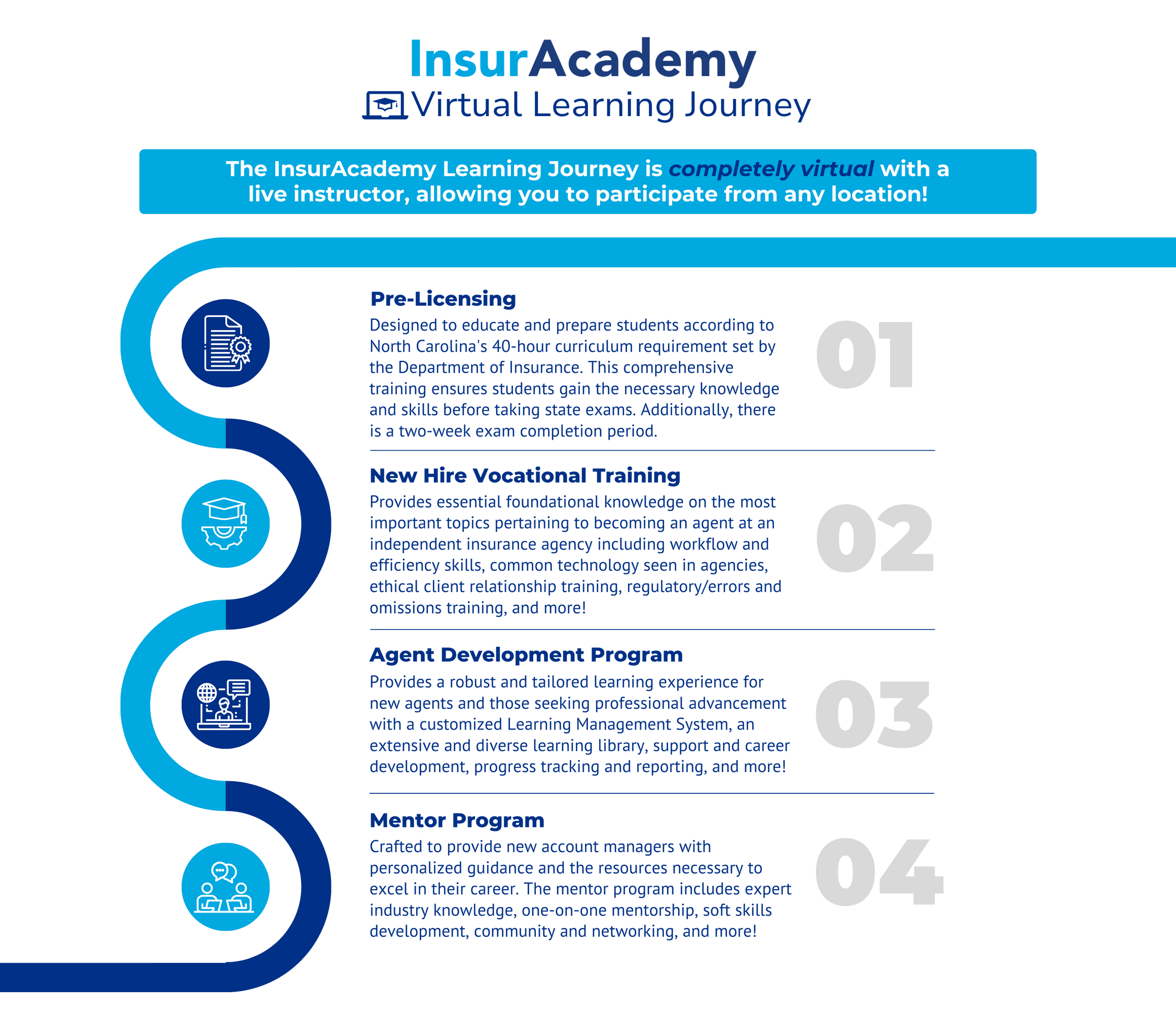 InsurAcademy
Virtual Learning Journey

The InsurAcademy Learning Journey is completely virtual with a live instructor, allowing you to participate from any location!

Pre-Licensing
Designed to educate and prepare students according to North Carolina's 40-hour curriculum requirement set by the Department of Insurance. This comprehensive training ensures students gain the necessary knowledge and skills before taking state exams. Additionally, there is a two-week exam completion period.

01

New Hire Vocational Training
Provides essential foundational knowledge on the most important topics pertaining to becoming an agent at an independent insurance agency including workflow and efficiency skills, common technology seen in agencies, ethical client relationship training, regulatory/errors and omissions training, and more!

02

Agent Development Program
Provides a robust and tailored learning experience for new agents and those seeking professional advancement with a customized Learning Management System, an extensive and diverse learning library, support and career development, progress tracking and reporting, and more!

03

Mentor Program
Crafted to provide new account managers with personalized guidance and the resources necessary to excel in their career. The mentor program includes expert industry knowledge, one-on-one mentorship, soft skills development, community and networking, and more!

04